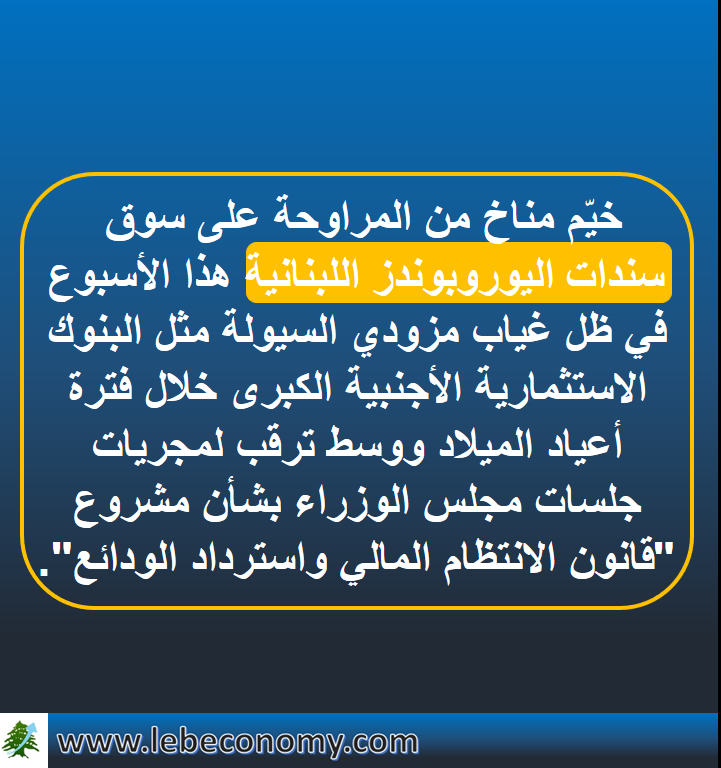 خيّم مناخ من المراوحة على سوق سندات اليوروبوندز اللبنانية هذا الأسبوع في ظل غياب مزودي السيولة مثل البنوك الاستثمارية الأجنبية الكبرى خلال فترة أعياد الميلاد ووسط ترقب لمجريات جلسات مجلس الوزراء بشأن مشروع "قانون الانتظام المالي واسترداد الودائع".

www.lebeconomy.com