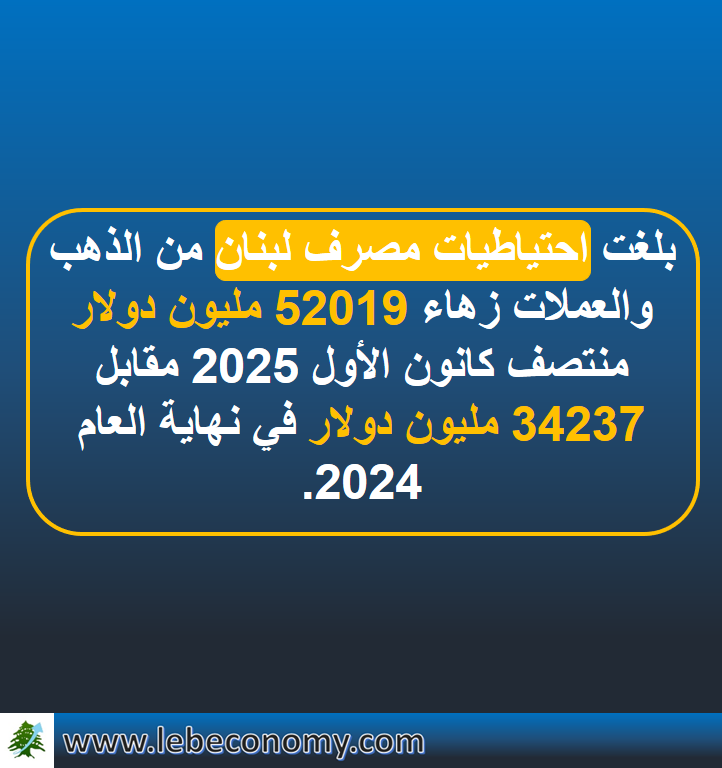 بلغت احتياطيات مصرف لبنان من الذهب والعملات زهاء 52019 مليون دولار منتصف كانون الأول 2025 مقابل 34237 مليون دولار في نهاية العام 2024.

www.lebeconomy.com