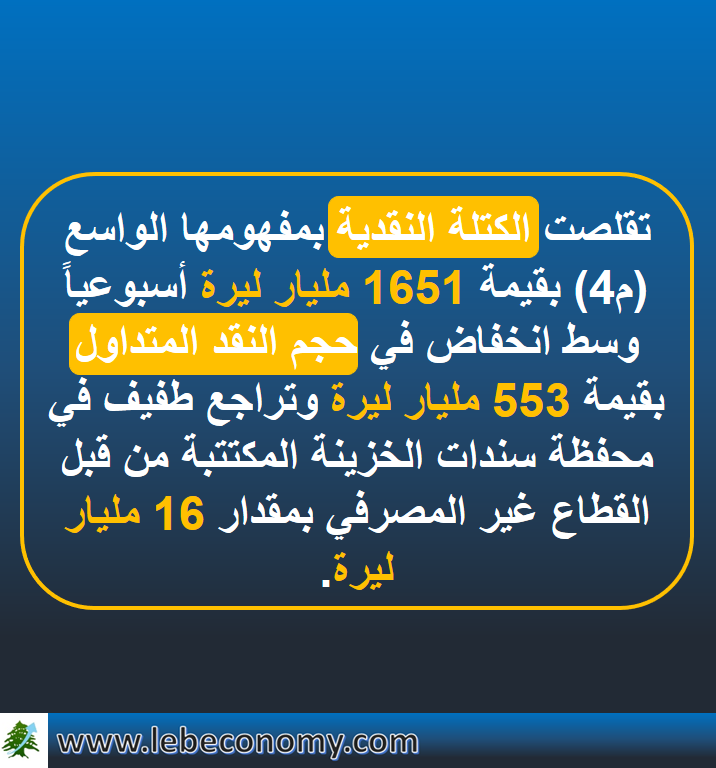 تقلصت الكتلة النقدية بمفهومها الواسع (م4) بقيمة 1651 مليار ليرة أسبوعياً وسط انخفاض في حجم النقد المتداول بقيمة 553 مليار ليرة وتراجع طفيف في محفظة سندات الخزينة المكتتبة من قبل القطاع غير المصرفي بمقدار 16 مليار ليرة.

www.lebeconomy.com