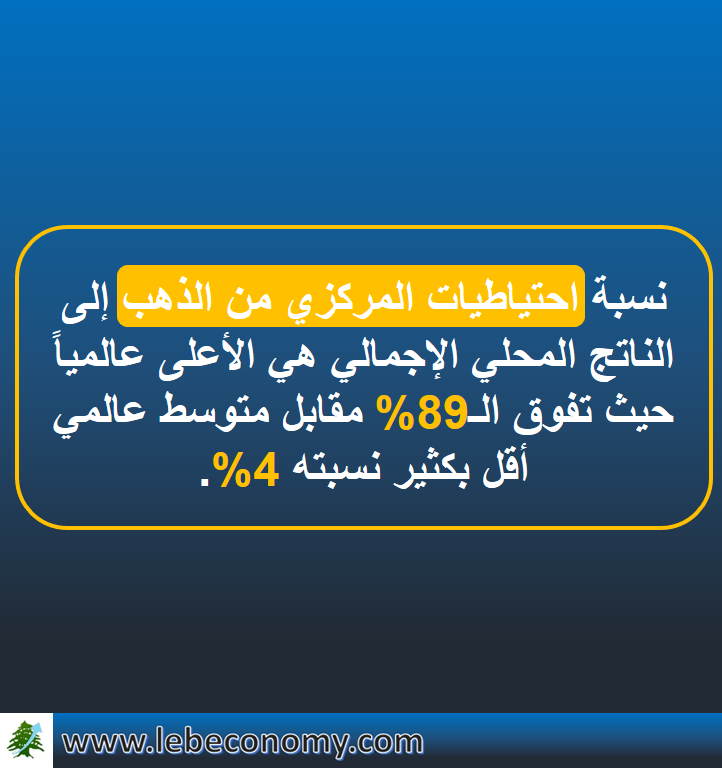 نسبة احتياطيات المركزي من الذهب إلى الناتج المحلي الإجمالي هي الأعلى عالمياً حيث تفوق الـ89% مقابل متوسط عالمي أقل بكثير نسبته 4%.

www.lebeconomy.com