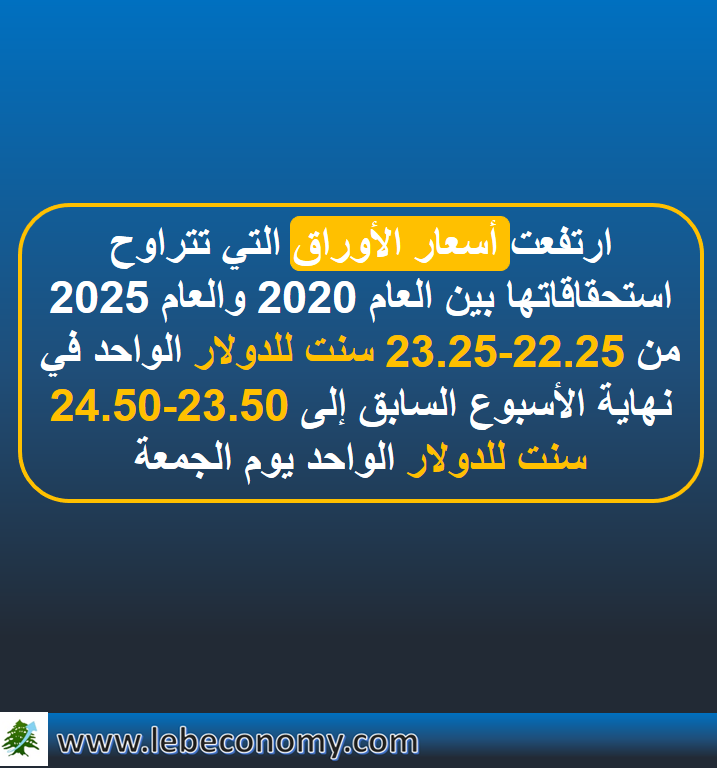 ارتفعت أسعار الأوراق التي تتراوح استحقاقاتها بين العام 2020 والعام 2025 من 22.25-23.25 سنت للدولار الواحد في نهاية الأسبوع السابق إلى 23.50-24.50 سنت للدولار الواحد يوم الجمعة

www.lebeconomy.com