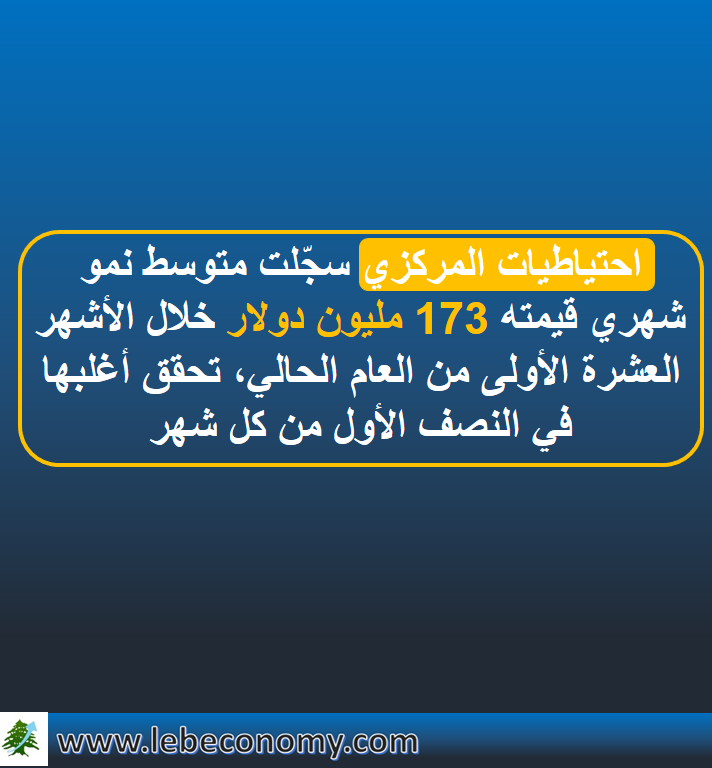 احتياطيات المركزي سجّلت متوسط نمو شهري قيمته 173 مليون دولار خلال الأشهر العشرة الأولى من العام الحالي، تحقق أغلبها في النصف الأول من كل شهر

www.lebeconomy.com