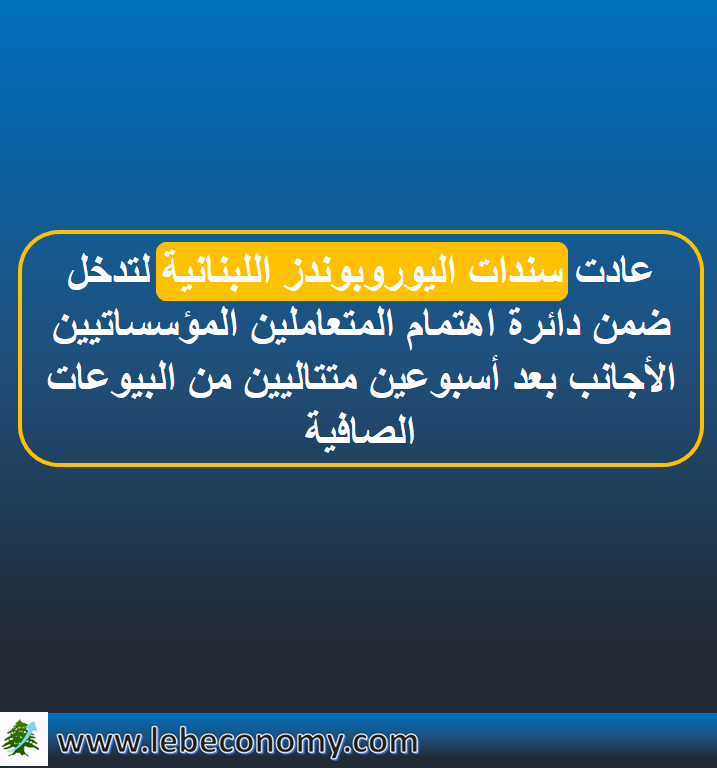 عادت سندات اليوروبوندز اللبنانية لتدخل ضمن دائرة اهتمام المتعاملين المؤسساتيين الأجانب بعد أسبوعين متتاليين من البيوعات الصافية

www.lebeconomy.com